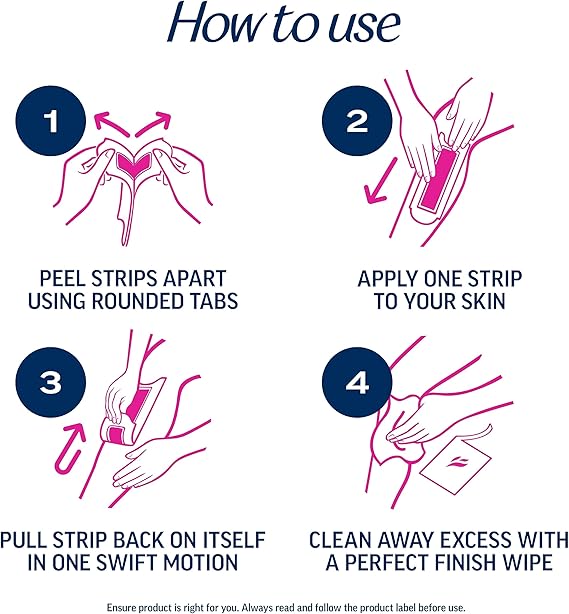 How to use

1

PEEL STRIPS APART USING ROUNDED TABS

2

APPLY ONE STRIP TO YOUR SKIN

3

PULL STRIP BACK ON ITSELF IN ONE SWIFT MOTION

4

CLEAN AWAY EXCESS WITH A PERFECT FINISH WIPE

Ensure product is right for you. Always read and follow the product label before use.